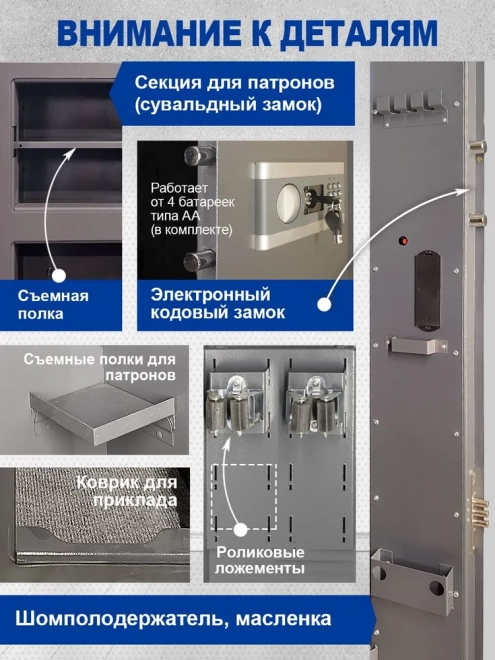 ВНИМАНИЕ К ДЕТАЛЯМ

Секция для патронов (сувальдный замок)

Работает от 4 батареек типа АА (в комплекте)

Съемная полка

Электронный кодовый замок

Съемные полки для патронов

Коврик для приклада

Роликовые ложементы

Шомполодержатель, масленка